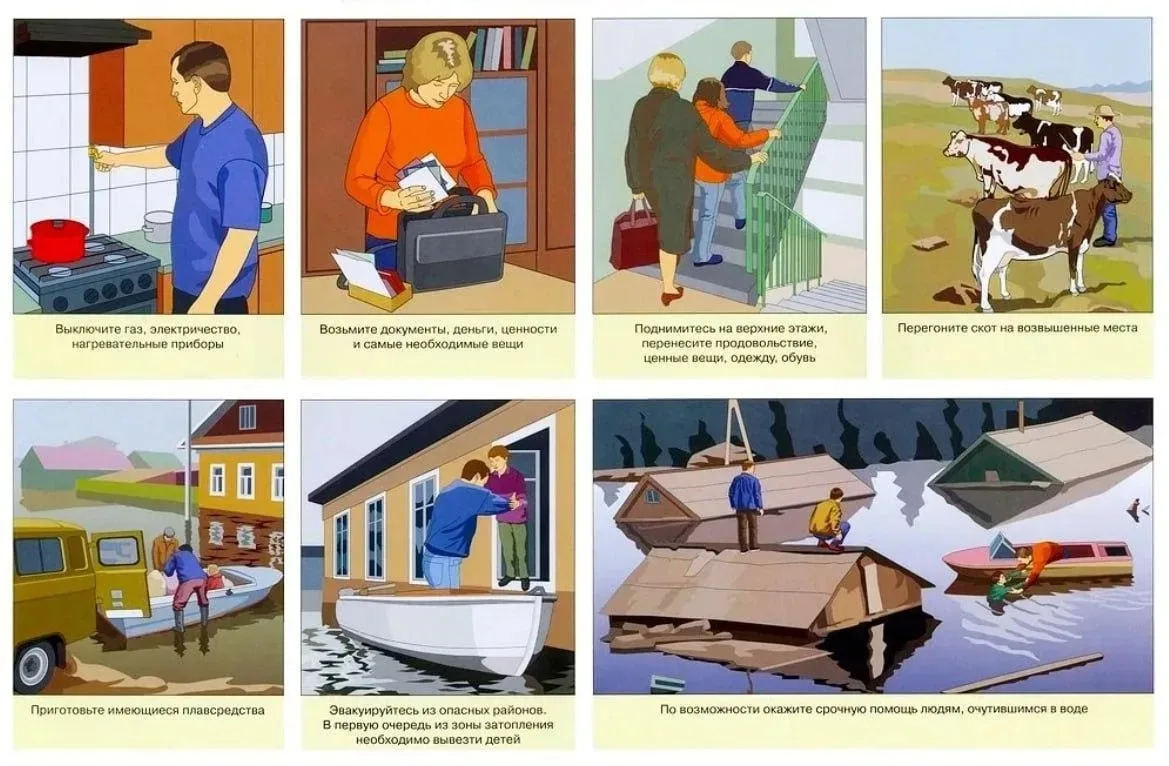 Выключите газ, электричество, нагревательные приборы

Возьмите документы, деньги, ценности и самые необходимые вещи

Поднимитесь на верхние этажи, перенесите продовольствие, ценные вещи, одежду, обувь

Перегоните скот на возвышенные места

Приготовьте имеющиеся плавсредства

Эвакуируйтесь из опасных районов. В первую очередь из зоны затопления необходимо вывезти детей

По возможности окажите срочную помощь людям, очутившимся в воде